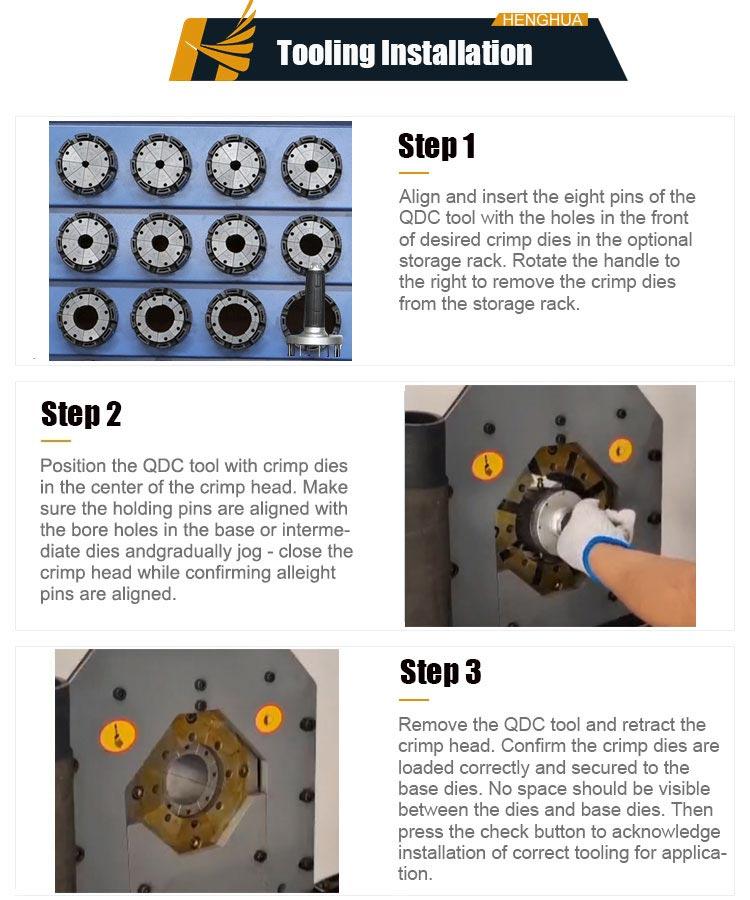 HENGHUA

Tooling Installation

Step 1

Align and insert the eight pins of the QDC tool with the holes in the front of desired crimp dies in the optional storage rack. Rotate the handle to the right to remove the crimp dies from the storage rack.

Step 2

Position the QDC tool with crimp dies in the center of the crimp head. Make sure the holding pins are aligned with the bore holes in the base or intermediate dies andgradually jog - close the crimp head while confirming alleight pins are aligned.

Step 3

Remove the QDC tool and retract the crimp head. Confirm the crimp dies are loaded correctly and secured to the base dies. No space should be visible between the dies and base dies. Then press the check button to acknowledge installation of correct tooling for application.